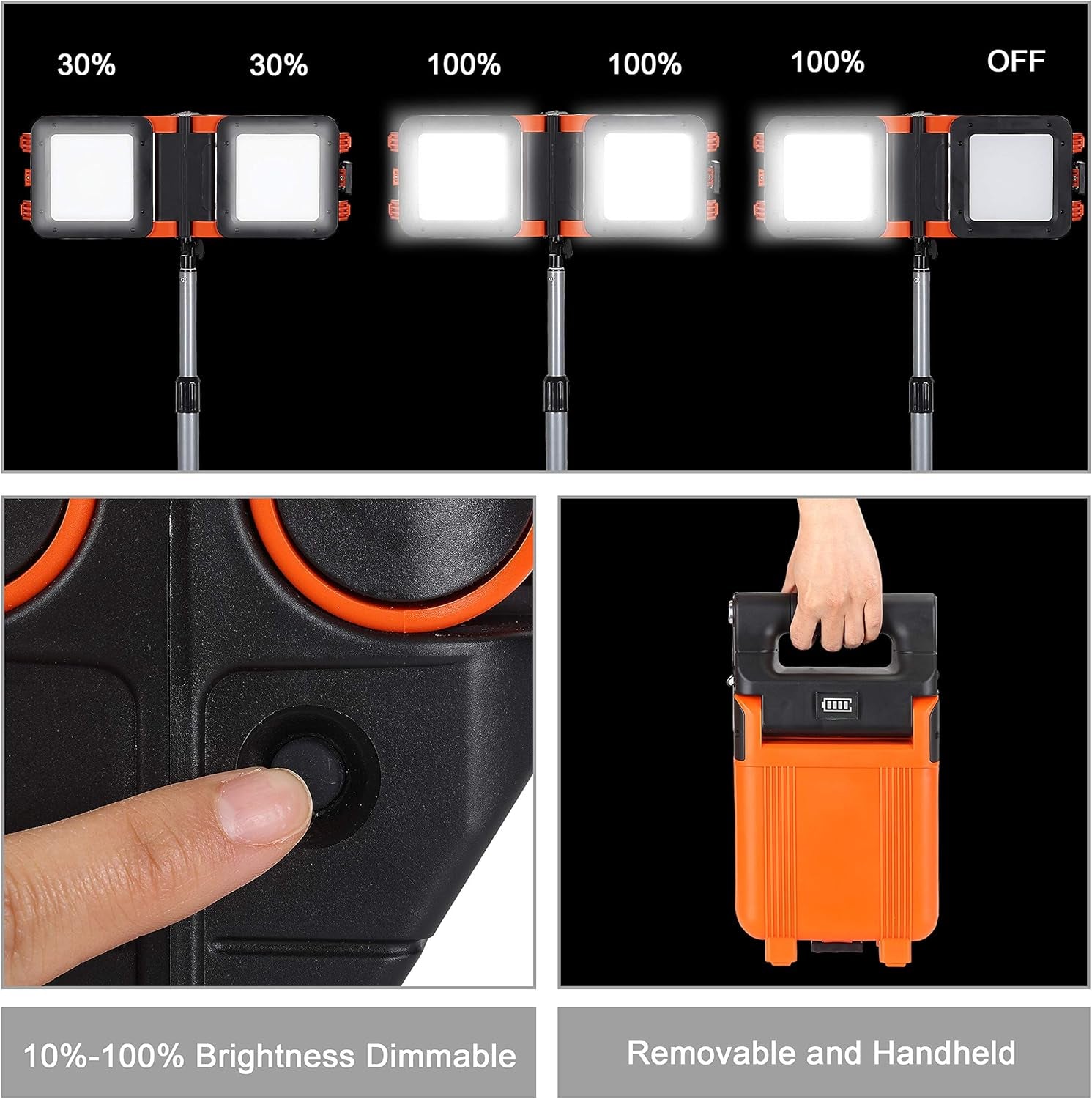 30%
30%
100%
100%
100%
OFF

10%-100% Brightness Dimmable

Removable and Handheld